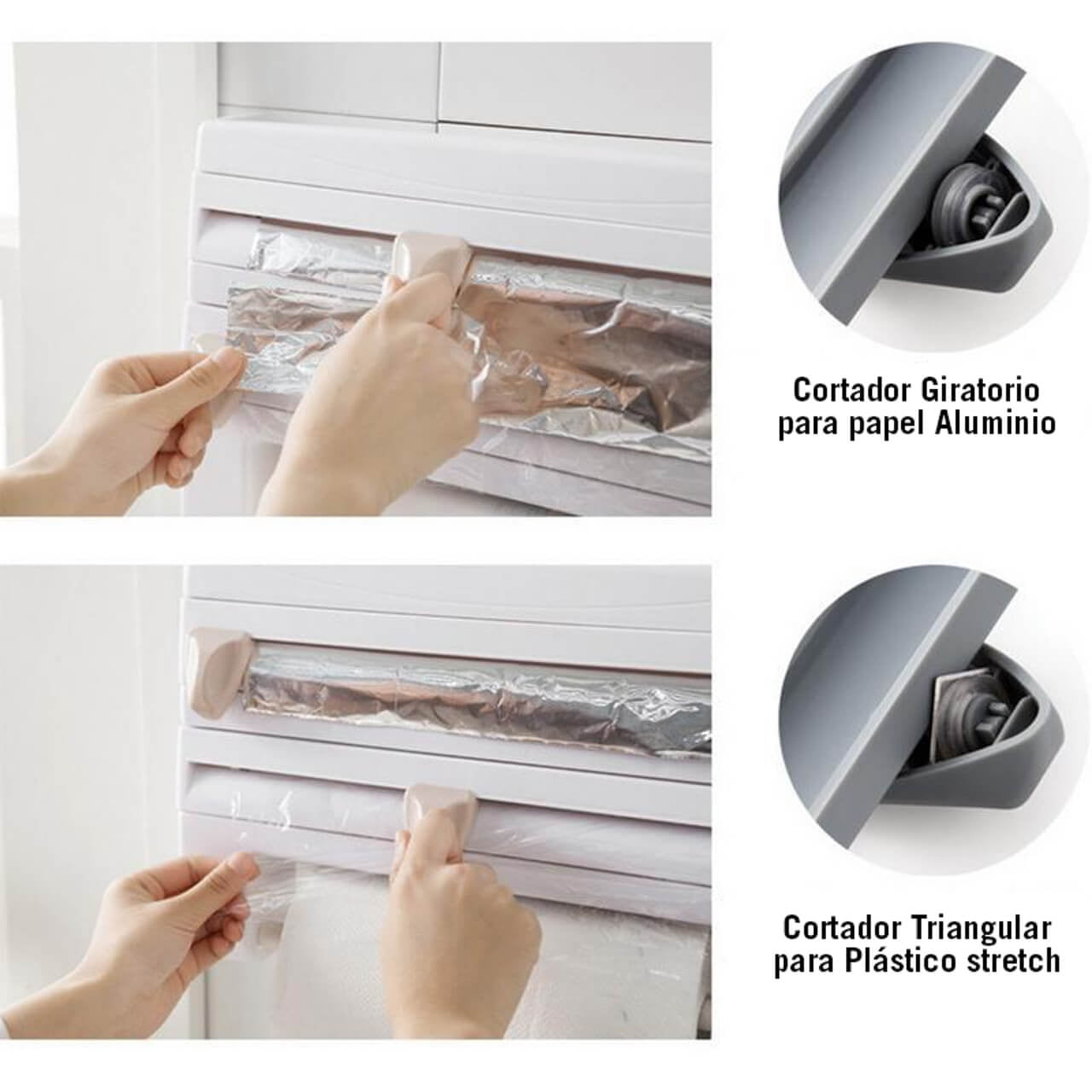 Cortador Giratorio
para papel Aluminio

Cortador Triangular
para Plástico stretch