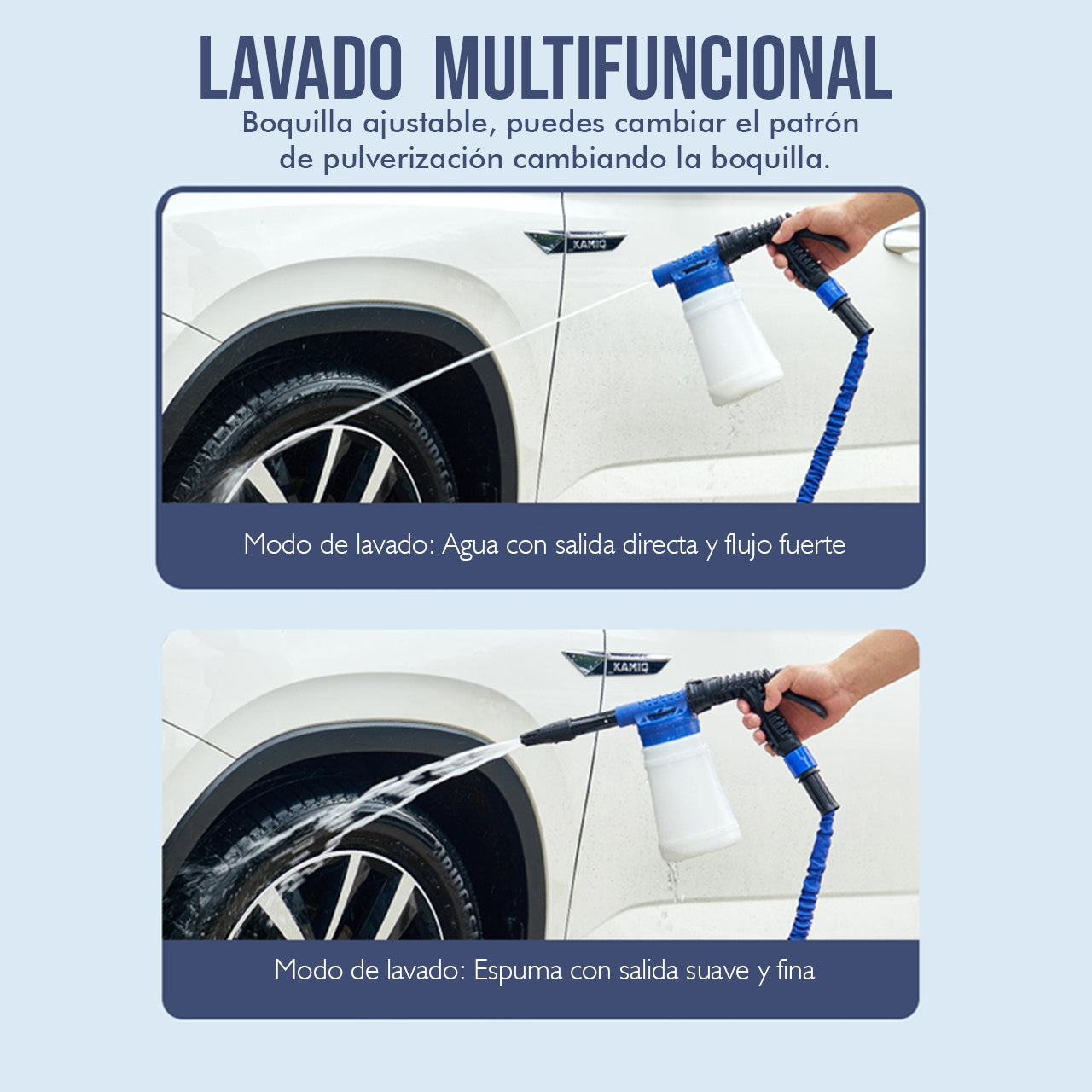 LAVADO MULTIFUNCIONAL

Boquilla ajustable, puedes cambiar el patrón de pulverización cambiando la boquilla.

KAMIQ

Modo de lavado: Agua con salida directa y flujo fuerte

KAMIQ

Modo de lavado: Espuma con salida suave y fina